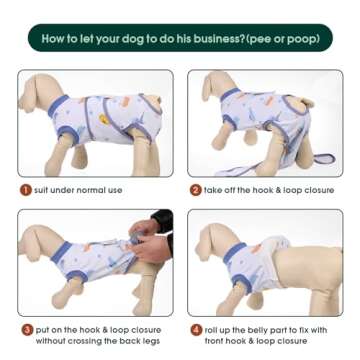 How to let your dog to do his business?(pee or poop)

1 suit under normal use

2 take off the hook & loop closure

3 put on the hook & loop closure without crossing the back legs

4 roll up the belly part to fix with front hook & loop closure