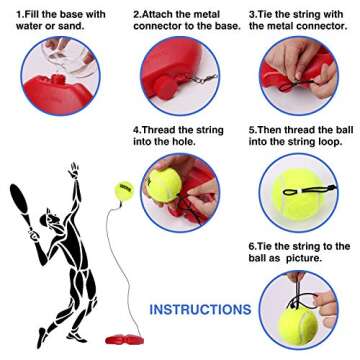 1.Fill the base with water or sand.

2.Attach the metal connector to the base.

3.Tie the string with the metal connector.

4.Thread the string into the hole.

5.Then thread the ball into the string loop.

6.Tie the string to the ball as picture.

INSTRUCTIONS