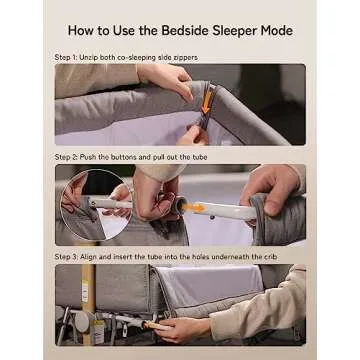 How to Use the Bedside Sleeper Mode

Step 1: Unzip both co-sleeping side zippers

Step 2: Push the buttons and pull out the tube

Step 3: Align and insert the tube into the holes underneath the crib