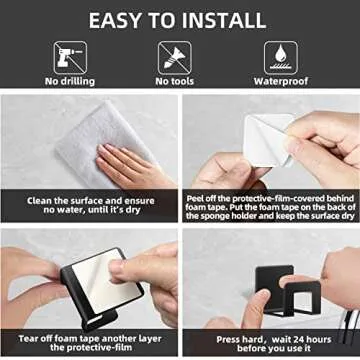 EASY TO INSTALL

No drilling

No tools

Waterproof

Clean the surface and ensure no water, until it's dry

Peel off the protective-film-covered behind foam tape. Put the foam tape on the back of the sponge holder and keep the surface dry

Tear off foam tape another layer the protective-film

Press hard, wait 24 hours before you use it