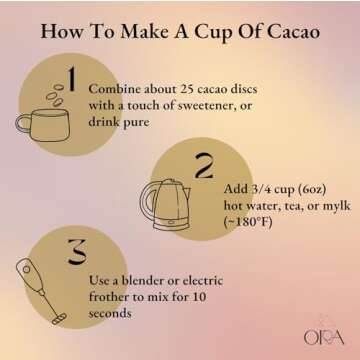 How To Make A Cup Of Cacao

1

Combine about 25 cacao discs with a touch of sweetener, or drink pure

2

Add 3/4 cup (6oz) hot water, tea, or mylk (~180°F)

3

Use a blender or electric frother to mix for 10 seconds

ORA