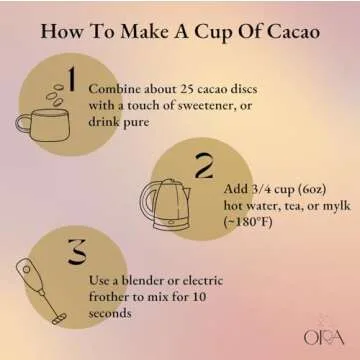 How To Make A Cup Of Cacao

1

Combine about 25 cacao discs with a touch of sweetener, or drink pure

2

Add 3/4 cup (6oz) hot water, tea, or mylk (~180°F)

3

Use a blender or electric frother to mix for 10 seconds

ORA