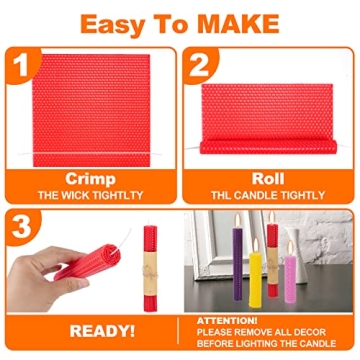 Easy To MAKE

1

Crimp
THE WICK TIGHTLTY

2

Roll
THL CANDLE TIGHTLY

3

READY!

ATTENTION!
PLEASE REMOVE ALL DECOR
BEFORE LIGHTING THE CANDLE