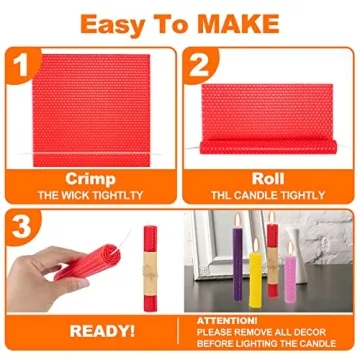 Easy To MAKE

1

Crimp
THE WICK TIGHTLTY

2

Roll
THL CANDLE TIGHTLY

3

READY!

ATTENTION!
PLEASE REMOVE ALL DECOR
BEFORE LIGHTING THE CANDLE