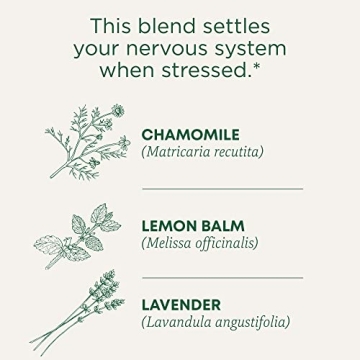 This blend settles your nervous system when stressed.*

CHAMOMILE
(Matricaria recutita)

LEMON BALM
(Melissa officinalis)

LAVENDER
(Lavandula angustifolia)