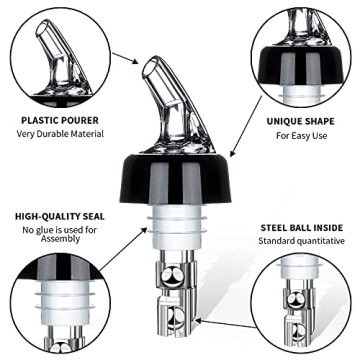 PLASTIC POURER
Very Durable Material

UNIQUE SHAPE
For Easy Use

HIGH-QUALITY SEAL
No glue is used for Assembly

STEEL BALL INSIDE
Standard quantitative