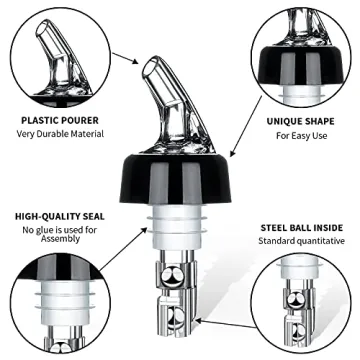 PLASTIC POURER
Very Durable Material

UNIQUE SHAPE
For Easy Use

HIGH-QUALITY SEAL
No glue is used for Assembly

STEEL BALL INSIDE
Standard quantitative