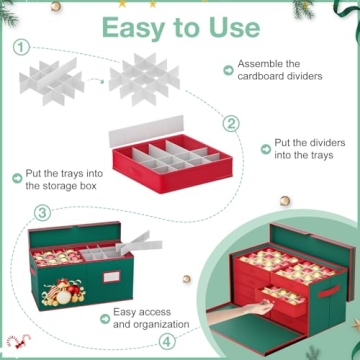 Easy to Use

1

Assemble the cardboard dividers

2

Put the dividers into the trays

Put the trays into the storage box

3

Easy access and organization

4