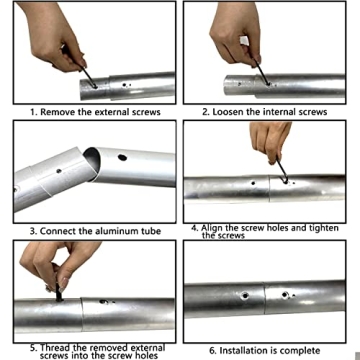 1. Remove the external screws

2. Loosen the internal screws

3. Connect the aluminum tube

4. Align the screw holes and tighten the screws

5. Thread the removed external screws into the screw holes

6. Installation is complete