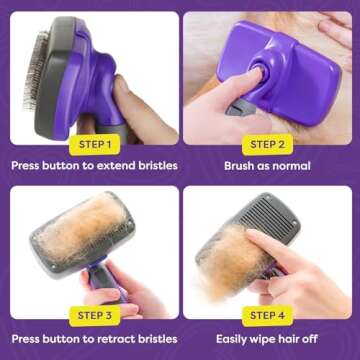 STEP 1
Press button to extend bristles

STEP 2
Brush as normal

STEP 3
Press button to retract bristles

STEP 4
Easily wipe hair off