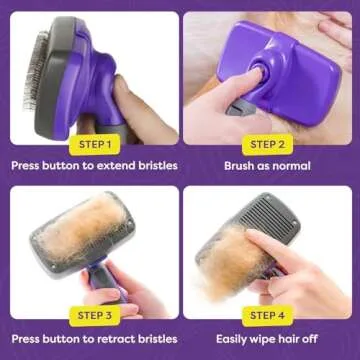 STEP 1
Press button to extend bristles

STEP 2
Brush as normal

STEP 3
Press button to retract bristles

STEP 4
Easily wipe hair off