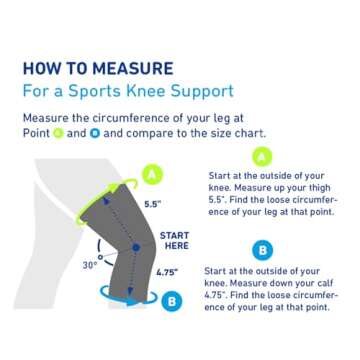 HOW TO MEASURE
For a Sports Knee Support

Measure the circumference of your leg at Point A and B and compare to the size chart.

A

5.5"

START HERE

30°

4.75"

B

A

Start at the outside of your knee. Measure up your thigh 5.5". Find the loose circumference of your leg at that point.

B

Start at the outside of your knee. Measure down your calf 4.75". Find the loose circumference of your leg at that point.