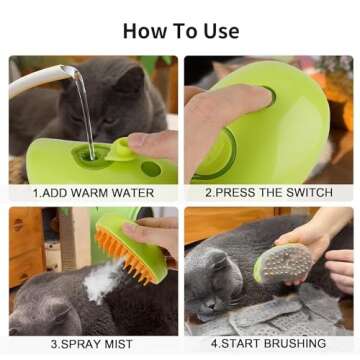 How To Use

1.ADD WARM WATER

2.PRESS THE SWITCH

3.SPRAY MIST

4.START BRUSHING