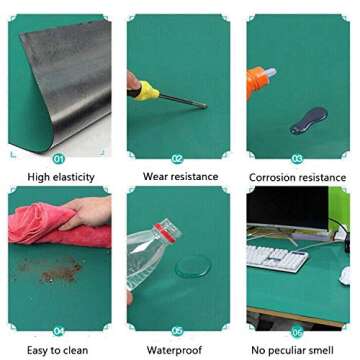 01
High elasticity

02
Wear resistance

03
Corrosion resistance

04
Easy to clean

05
Waterproof

06
No peculiar smell