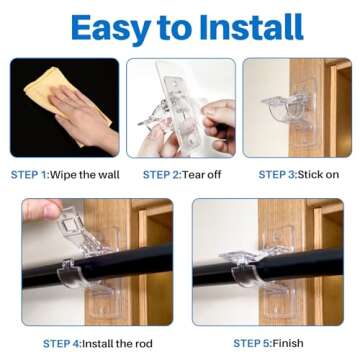 Easy to Install

STEP 1:Wipe the wall

STEP 2:Tear off

STEP 3:Stick on

STEP 4:Install the rod

STEP 5:Finish