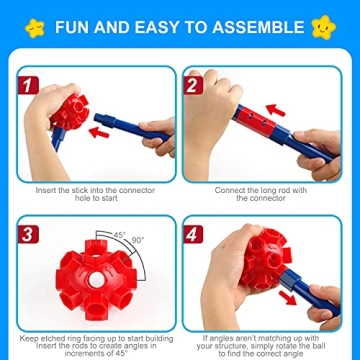 FUN AND EASY TO ASSEMBLE

1

Insert the stick into the connector hole to start

2

Connect the long rod with the connector

3

45°

90°

Keep etched ring facing up to start building Insert the rods to create angles in increments of 45°

4

If angles aren't matching up with your structure, simply rotate the ball to find the correct angle