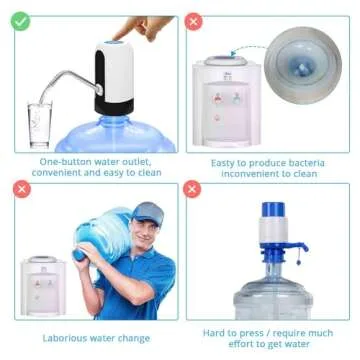 One-button water outlet, convenient and easy to clean

Easty to produce bacteria inconvenient to clean

Laborious water change

Hard to press / require much effort to get water