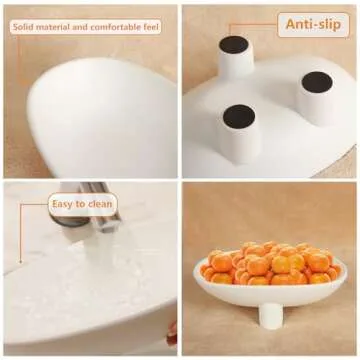 Solid material and comfortable feel

Anti-slip

Easy to clean