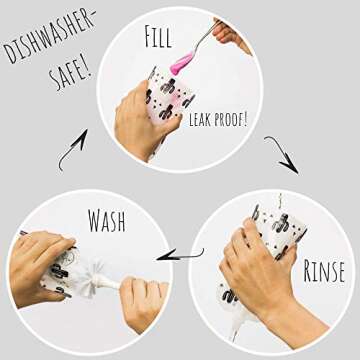 DISHWASHER-SAFE!

FILL

LEAK PROOF!

RINSE

WASH