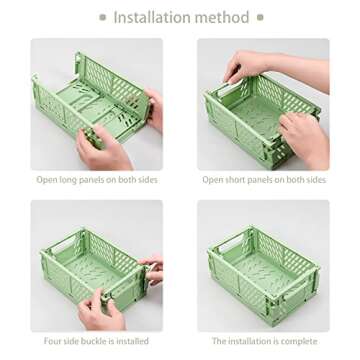 Installation method

Open long panels on both sides

Open short panels on both sides

Four side buckle is installed

The installation is complete