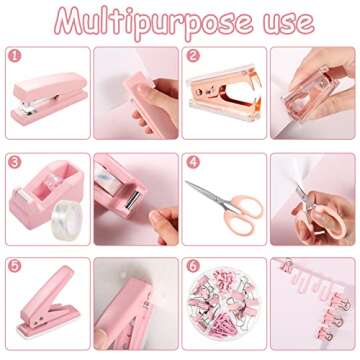 Multipurpose use

1

2

3

4

5

6