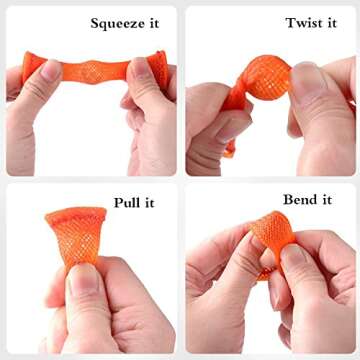 Squeeze it

Twist it

Pull it

Bend it