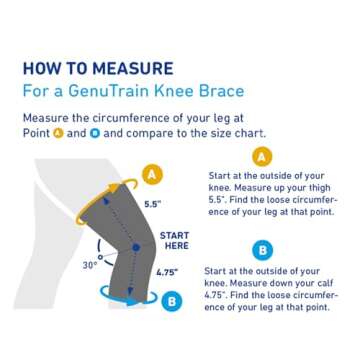 HOW TO MEASURE
For a GenuTrain Knee Brace

Measure the circumference of your leg at Point A and B and compare to the size chart.

A

5.5"

START HERE

30°

4.75"

B

A

Start at the outside of your knee. Measure up your thigh 5.5". Find the loose circumference of your leg at that point.

B

Start at the outside of your knee. Measure down your calf 4.75". Find the loose circumference of your leg at that point.