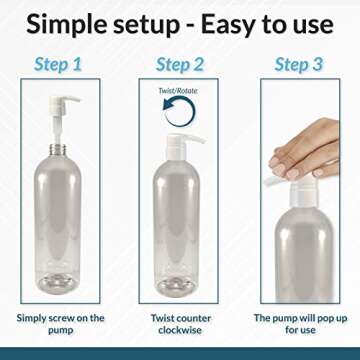 Simple setup - Easy to use

Step 1

Simply screw on the pump

Step 2

Twist/Rotate

Twist counter clockwise

Step 3

The pump will pop up for use