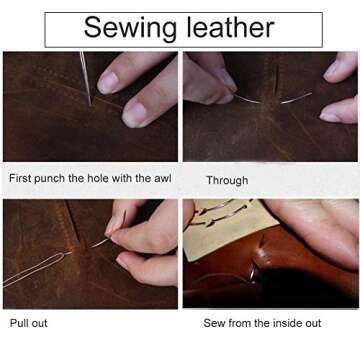 Sewing leather

First punch the hole with the awl

Through

Pull out

Sew from the inside out