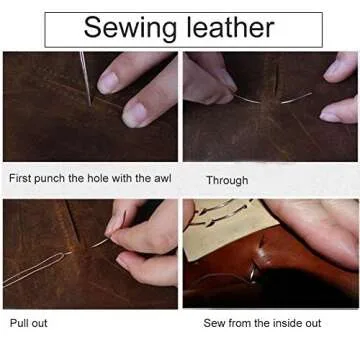 Sewing leather

First punch the hole with the awl

Through

Pull out

Sew from the inside out