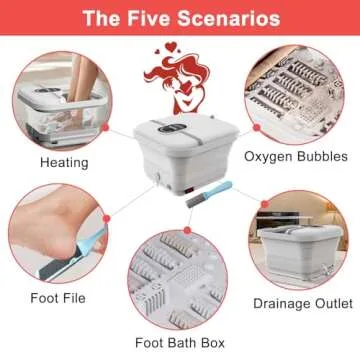 The Five Scenarios

Heating

Oxygen Bubbles

Foot File

Drainage Outlet

Foot Bath Box