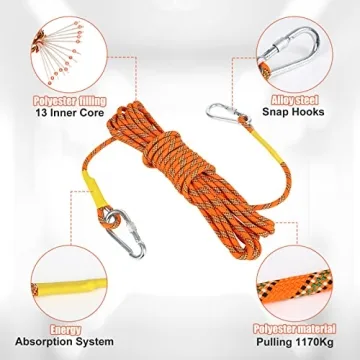 Polyester filling
13 Inner Core

Alloy steel
Snap Hooks

Energy
Absorption System

Polyester material
Pulling 1170Kg