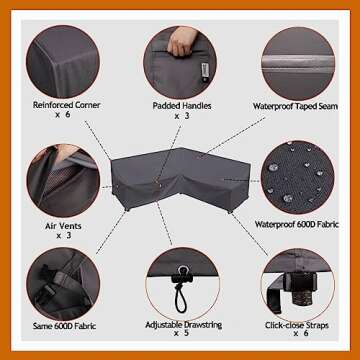 Reinforced Corner
x 6

Padded Handles
x 3

Waterproof Taped Seam

Air Vents
x 3

Waterproof 600D Fabric

Same 600D Fabric

Adjustable Drawstring
x 5

Click-close Straps
x 6