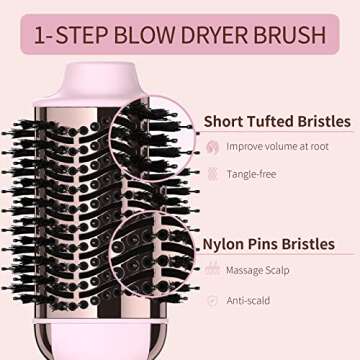 1-STEP BLOW DRYER BRUSH

Short Tufted Bristles

Improve volume at root

Tangle-free

Nylon Pins Bristles

Massage Scalp

Anti-scald