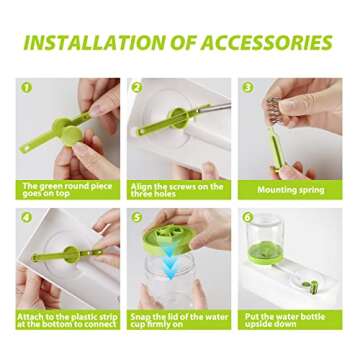 INSTALLATION OF ACCESSORIES

1
The green round piece goes on top

2
Align the screws on the three holes

3
Mounting spring

4
Attach to the plastic strip at the bottom to connect

5
Snap the lid of the water cup firmly on

6
Put the water bottle upside down