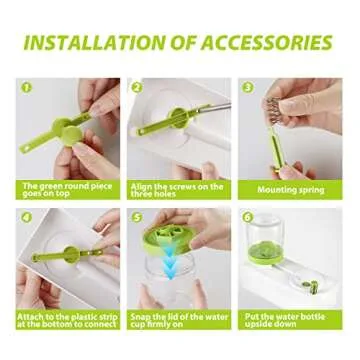 INSTALLATION OF ACCESSORIES

1
The green round piece goes on top

2
Align the screws on the three holes

3
Mounting spring

4
Attach to the plastic strip at the bottom to connect

5
Snap the lid of the water cup firmly on

6
Put the water bottle upside down