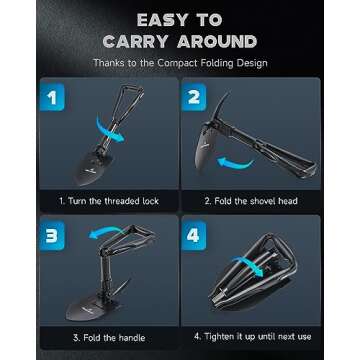 EASY TO CARRY AROUND

Thanks to the Compact Folding Design

1

1. Turn the threaded lock

2

2. Fold the shovel head

3

3. Fold the handle

4

4. Tighten it up until next use