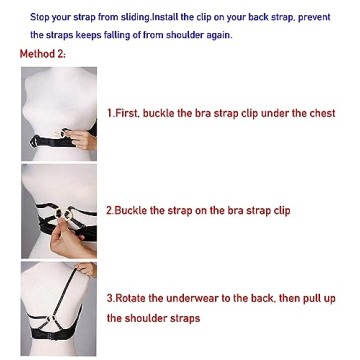 Stop your strap from sliding.Install the clip on your back strap, prevent the straps keeps falling of from shoulder again.

Method 2:

1.First, buckle the bra strap clip under the chest

2.Buckle the strap on the bra strap clip

3.Rotate the underwear to the back, then pull up the shoulder straps