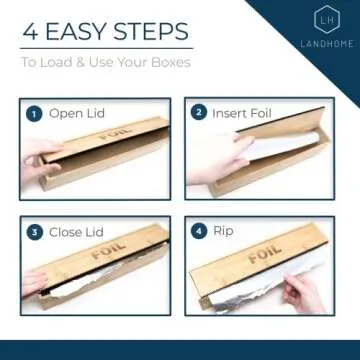 4 EASY STEPS

To Load & Use Your Boxes

LH
LANDHOME

1 Open Lid

FOIL

2 Insert Foil

3 Close Lid

FOIL

4 Rip

FOIL