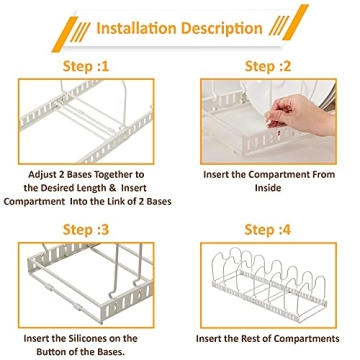 Installation Description

Step :1

Adjust 2 Bases Together to the Desired Length & Insert Compartment Into the Link of 2 Bases

Step :2

Insert the Compartment From Inside

Step :3

Insert the Silicones on the Button of the Bases.

Step :4

Insert the Rest of Compartments