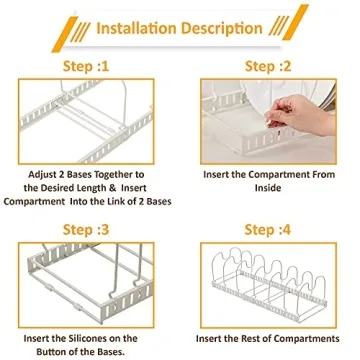 Installation Description

Step :1

Adjust 2 Bases Together to the Desired Length & Insert Compartment Into the Link of 2 Bases

Step :2

Insert the Compartment From Inside

Step :3

Insert the Silicones on the Button of the Bases.

Step :4

Insert the Rest of Compartments