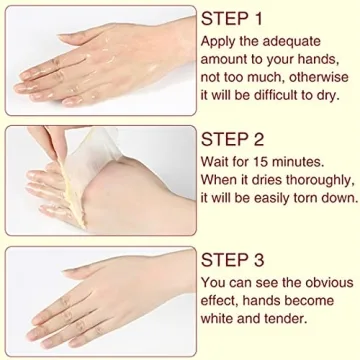 STEP 1
Apply the adequate amount to your hands, not too much, otherwise it will be difficult to dry.

STEP 2
Wait for 15 minutes. When it dries thoroughly, it will be easily torn down.

STEP 3
You can see the obvious effect, hands become white and tender.