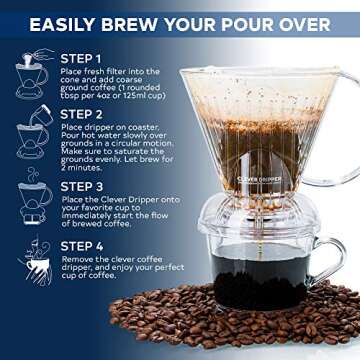 EASILY BREW YOUR POUR OVER

STEP 1
Place fresh filter into the cone and add coarse ground coffee (1 rounded tbsp per 4oz or 125ml cup)

STEP 2
Place dripper on coaster. Pour hot water slowly over grounds in a circular motion. Make sure to saturate the grounds evenly. Let brew for 2 minutes.

STEP 3
Place the Clever Dripper onto your favorite cup to immediately start the flow of brewed coffee.

STEP 4
Remove the clever coffee dripper, and enjoy your perfect cup of coffee.

CLEVER DRIPPER