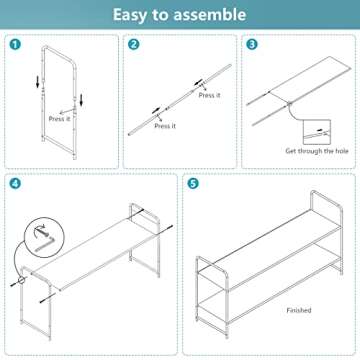 Easy to assemble

1

Press it

2

Press it

Press it

3

Get through the hole

4

5

Finished