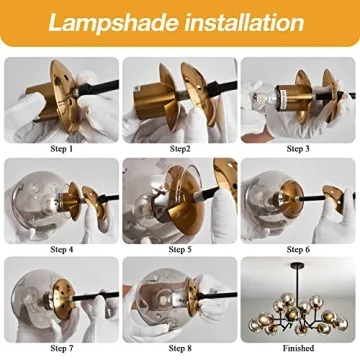 Lampshade installation

Step 1

Step2

Step 3

Step 4

Step 5

Step 6

Step 7

Step 8

Finished