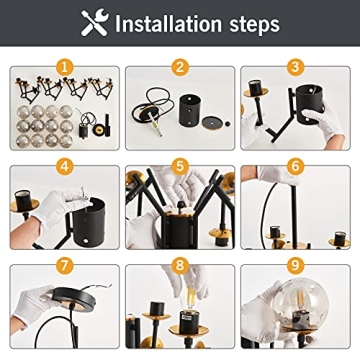 Installation steps

1

2

3

4

5

6

7

8

9