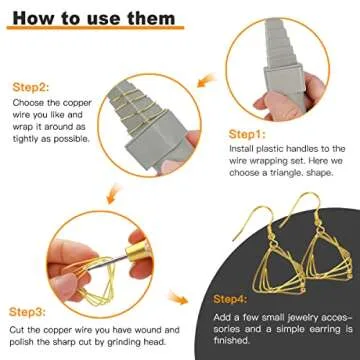 How to use them

Step1:
Install plastic handles to the wire wrapping set. Here we choose a triangle. shape.

Step2:
Choose the copper wire you like and wrap it around as tightly as possible.

Step3:
Cut the copper wire you have wound and polish the sharp cut by grinding head.

Step4:
Add a few small jewelry accessories and a simple earring is finished.