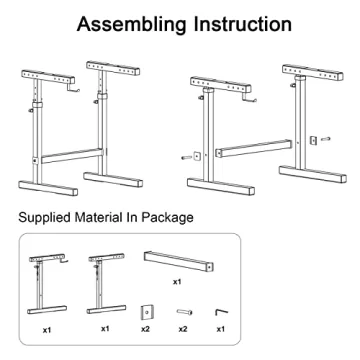 Assembling Instruction

Supplied Material In Package

x1

x1

x1

x2

x2

x1