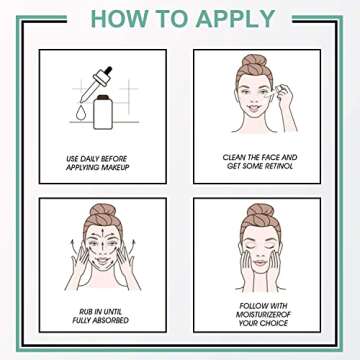 HOW TO APPLY

USE DAILY BEFORE APPLYING MAKEUP

CLEAN THE FACE AND GET SOME RETINOL

RUB IN UNTIL FULLY ABSORBED

FOLLOW WITH MOISTURIZEROF YOUR CHOICE