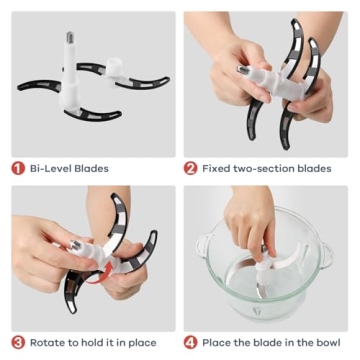 1 Bi-Level Blades

2 Fixed two-section blades

3 Rotate to hold it in place

4 Place the blade in the bowl